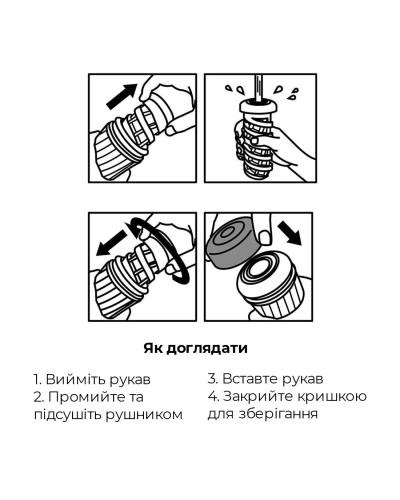 Як доглядати

1. Вийміть рукав
2. Промийте та підсушіть рушником

3. Вставте рукав
4. Закрийте кришкою для зберігання