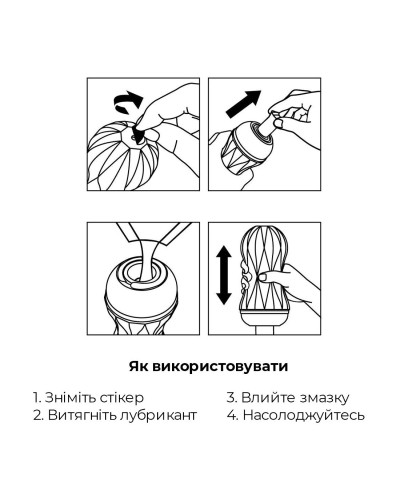 Як використовувати

1. Зніміть стікер
2. Витягніть лубрикант

3. Влийте змазку
4. Насолоджуйтесь