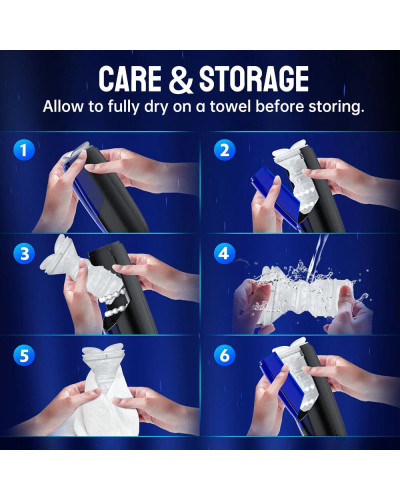 CARE & STORAGE
Allow to fully dry on a towel before storing.

1

2

3

4

5

6