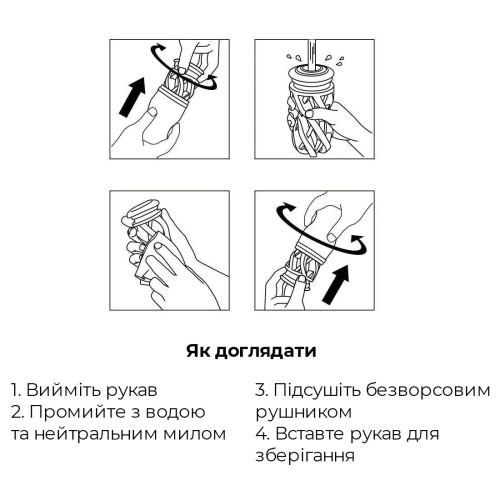 Як доглядати

1. Вийміть рукав
2. Промийте з водою та нейтральним милом

3. Підсушіть безворсовим рушником
4. Вставте рукав для зберігання