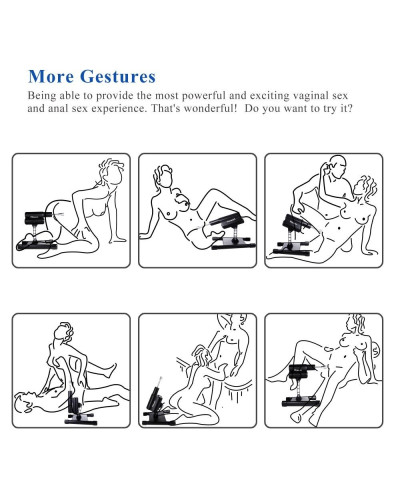 More Gestures

Being able to provide the most powerful and exciting vaginal sex and anal sex experience. That's wonderful! Do you want to try it?