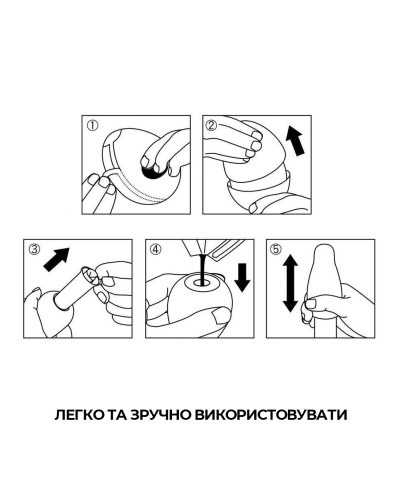 ①

②

③

④

⑤

ЛЕГКО ТА ЗРУЧНО ВИКОРИСТОВУВАТИ