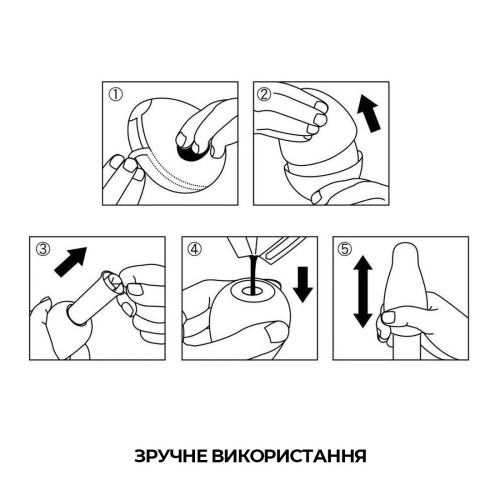 ①

②

③

④

⑤

ЗРУЧНЕ ВИКОРИСТАННЯ