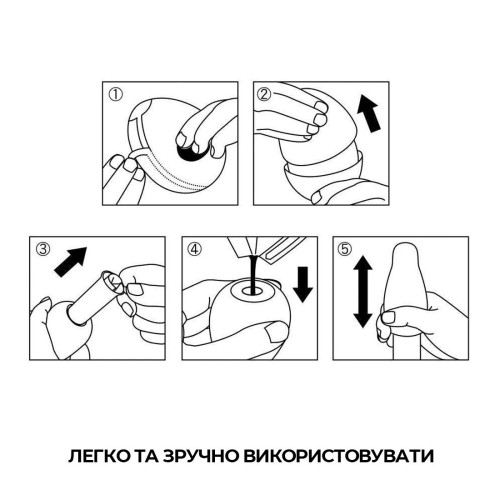 ①

②

③

④

⑤

ЛЕГКО ТА ЗРУЧНО ВИКОРИСТОВУВАТИ